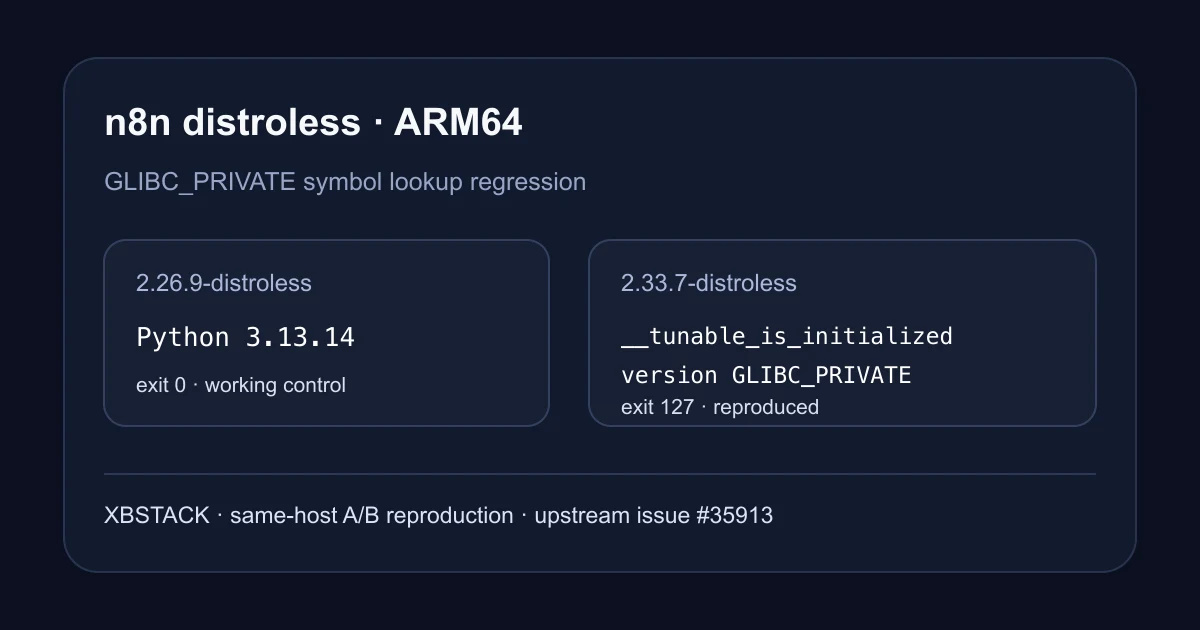 n8n distroless · ARM64

GLIBC_PRIVATE symbol lookup regression

2.26.9-distroless

Python 3.13.14

exit 0 · working control

2.33.7-distroless

__tunable_is_initialized version GLIBC_PRIVATE

exit 127 · reproduced

XBSTACK · same-host A/B reproduction · upstream issue #35913